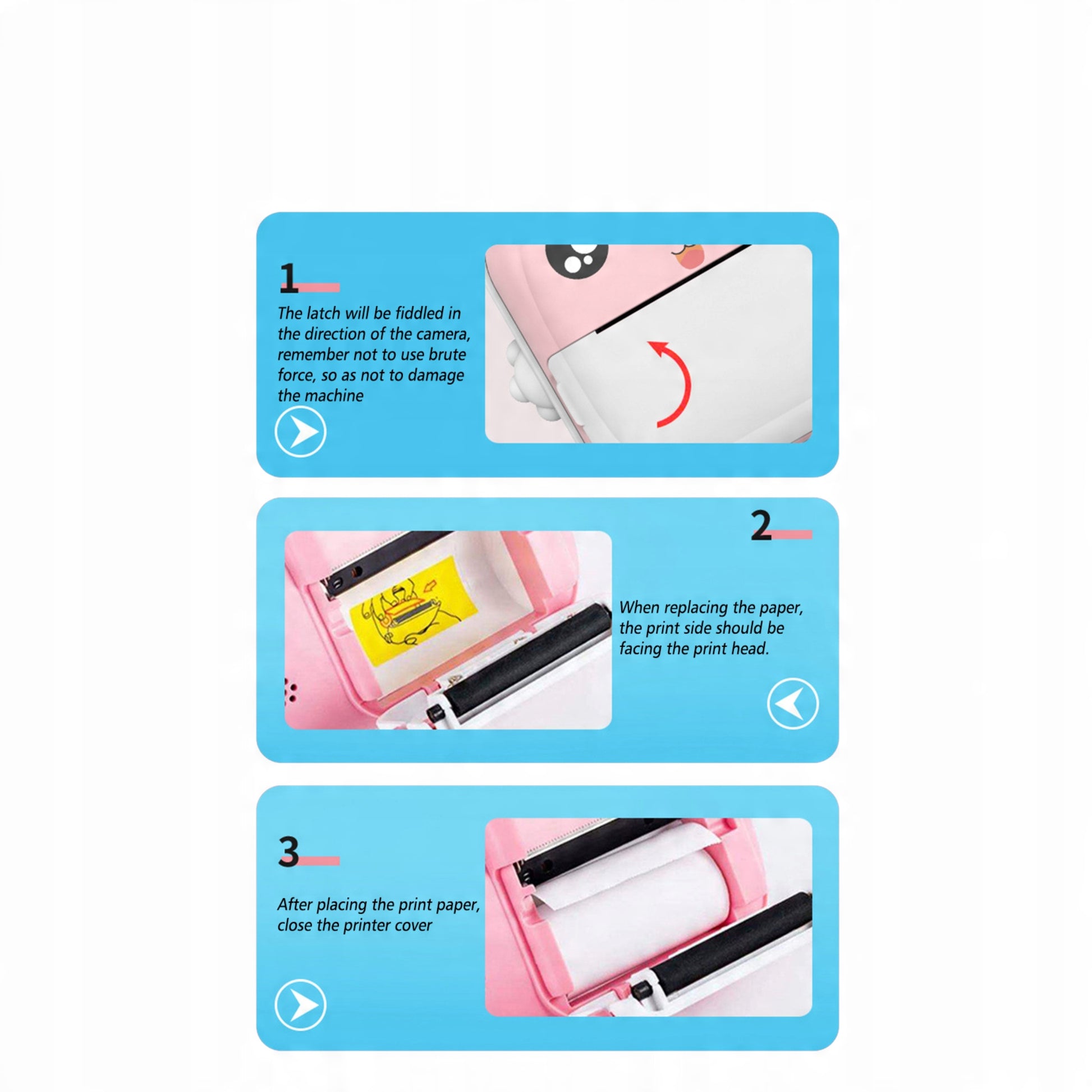 1

The latch will be fiddled in the direction of the camera, remember not to use brute force, so as not to damage the machine

2

When replacing the paper, the print side should be facing the print head.

3

After placing the print paper, close the printer cover